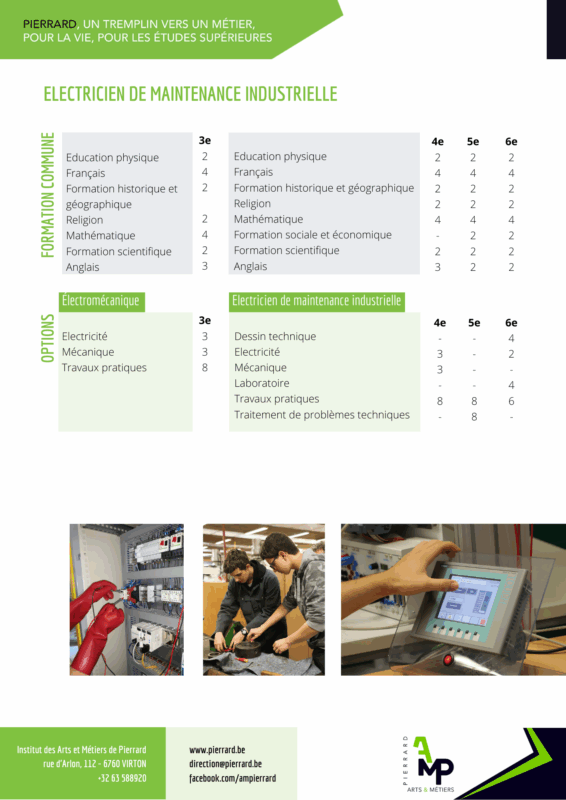 PIERRARD, UN TREMPLIN VERS UN MÉTIER, POUR LA VIE, POUR LES ÉTUDES SUPÉRIEURES

ELECTRICIEN DE MAINTENANCE INDUSTRIELLE

FORMATION COMMUNE

| | 3e |
|---|---|
| Education physique | 2 |
| Français | 4 |
| Formation historique et géographique | 2 |
| Religion | 2 |
| Mathématique | 4 |
| Formation scientifique | 2 |
| Anglais | 3 |

| | 4e | 5e | 6e |
|---|---|---|---|
| Education physique | 2 | 2 | 2 |
| Français | 4 | 4 | 4 |
| Formation historique et géographique | 2 | 2 | 2 |
| Religion | 2 | 2 | 2 |
| Mathématique | 4 | 4 | 4 |
| Formation sociale et économique | - | 2 | 2 |
| Formation scientifique | 2 | 2 | 2 |
| Anglais | 3 | 2 | 2 |

OPTIONS

Électromécanique

| | 3e |
|---|---|
| Electricité | 3 |
| Mécanique | 3 |
| Travaux pratiques | 8 |

Electricien de maintenance industrielle

| | 4e | 5e | 6e |
|---|---|---|---|
| Dessin technique | - | - | 4 |
| Electricité | 3 | - | 2 |
| Mécanique | 3 | - | - |
| Laboratoire | - | - | 4 |
| Travaux pratiques | 8 | 8 | 6 |
| Traitement de problèmes techniques | - | 8 | - |

Institut des Arts et Métiers de Pierrard
rue d'Arlon, 112 - 6760 VIRTON
+32 63 588920

www.pierrard.be
direction@pierrard.be
facebook.com/ampierrard

PIERRARD
AMP
ARTS & MÉTIERS