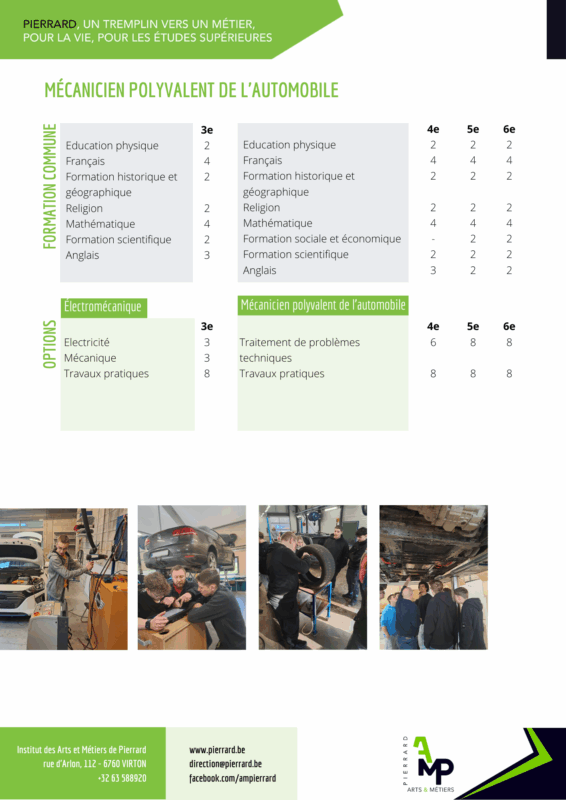 PIERRARD, UN TREMPLIN VERS UN MÉTIER, POUR LA VIE, POUR LES ÉTUDES SUPÉRIEURES

MÉCANICIEN POLYVALENT DE L'AUTOMOBILE

FORMATION COMMUNE

| | 3e |
|---|---|
| Education physique | 2 |
| Français | 4 |
| Formation historique et géographique | 2 |
| Religion | 2 |
| Mathématique | 4 |
| Formation scientifique | 2 |
| Anglais | 3 |

| | 4e | 5e | 6e |
|---|---|---|---|
| Education physique | 2 | 2 | 2 |
| Français | 4 | 4 | 4 |
| Formation historique et géographique | 2 | 2 | 2 |
| Religion | 2 | 2 | 2 |
| Mathématique | 4 | 4 | 4 |
| Formation sociale et économique | - | 2 | 2 |
| Formation scientifique | 2 | 2 | 2 |
| Anglais | 3 | 2 | 2 |

OPTIONS

Électromécanique

| | 3e |
|---|---|
| Electricité | 3 |
| Mécanique | 3 |
| Travaux pratiques | 8 |

Mécanicien polyvalent de l'automobile

| | 4e | 5e | 6e |
|---|---|---|---|
| Traitement de problèmes techniques | 6 | 8 | 8 |
| Travaux pratiques | 8 | 8 | 8 |

Institut des Arts et Métiers de Pierrard
rue d'Arlon, 112 - 6760 VIRTON
+32 63 588920

www.pierrard.be
direction@pierrard.be
facebook.com/ampierrard

PIERRARD
AMP
ARTS & MÉTIERS